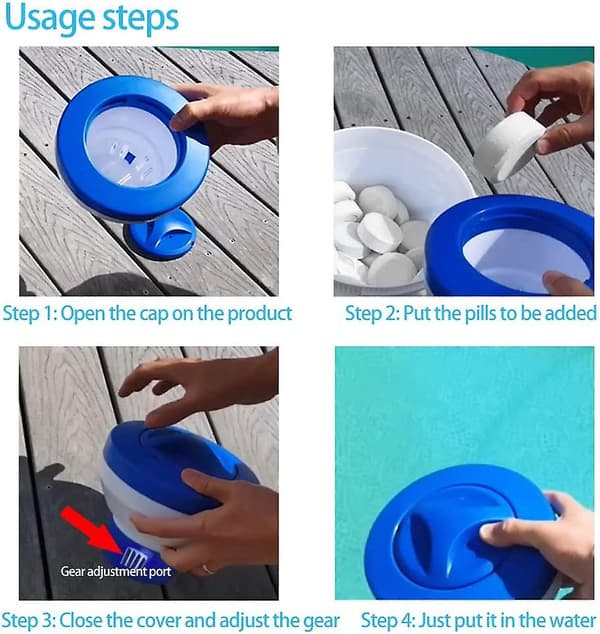 Usage steps

Step 1: Open the cap on the product

Step 2: Put the pills to be added

Gear adjustment port

Step 3: Close the cover and adjust the gear

Step 4: Just put it in the water