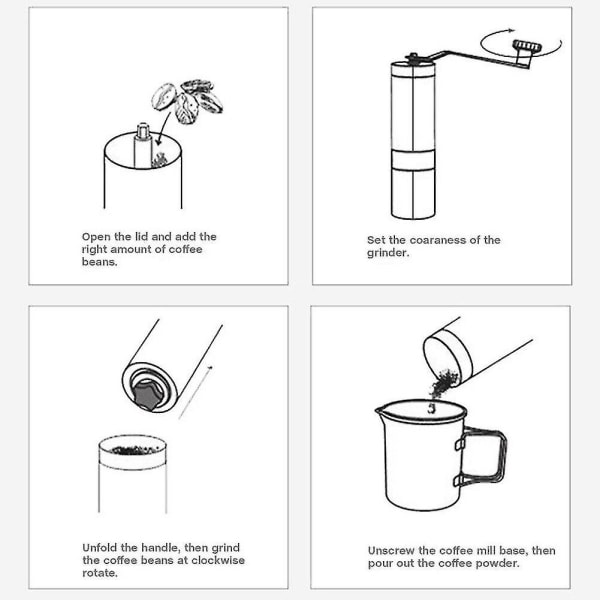 Open the lid and add the right amount of coffee beans.

Set the coaraness of the grinder.

Unfold the handle, then grind the coffee beans at clockwise rotate.

Unscrew the coffee mill base, then pour out the coffee powder.