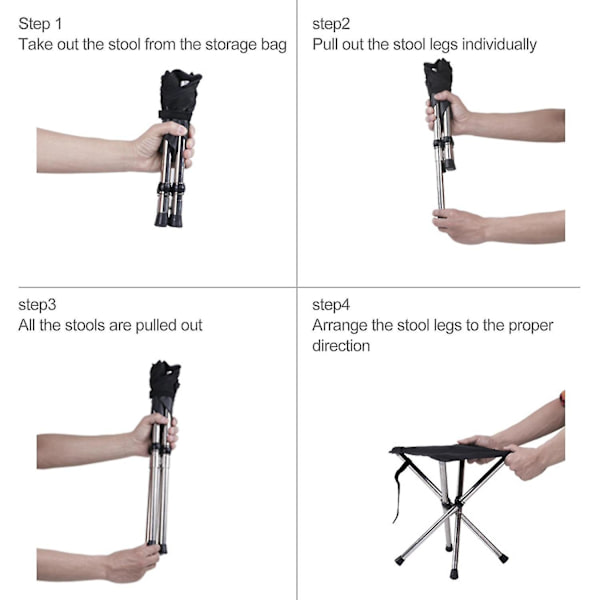 Step 1
Take out the stool from the storage bag

step2
Pull out the stool legs individually

step3
All the stools are pulled out

step4
Arrange the stool legs to the proper direction