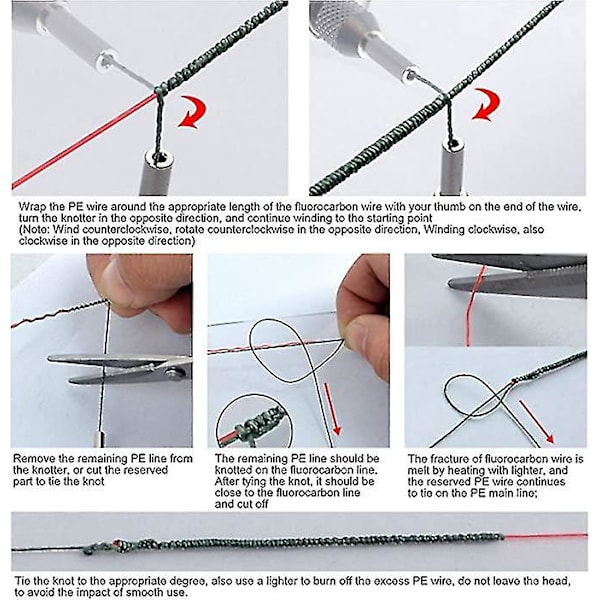 Wrap the PE wire around the appropriate length of the fluorocarbon wire with your thumb on the end of the wire, turn the knotter in the opposite direction, and continue winding to the starting point
(Note: Wind counterclockwise, rotate counterclockwise in the opposite direction, Winding clockwise, also clockwise in the opposite direction)

Remove the remaining PE line from the knotter, or cut the reserved part to tie the knot

The remaining PE line should be knotted on the fluorocarbon line. After tying the knot, it should be close to the fluorocarbon line and cut off

The fracture of fluorocarbon wire is melt by heating with lighter, and the reserved PE wire continues to tie on the PE main line;

Tie the knot to the appropriate degree, also use a lighter to burn off the excess PE wire, do not leave the head, to avoid the impact of smooth use.