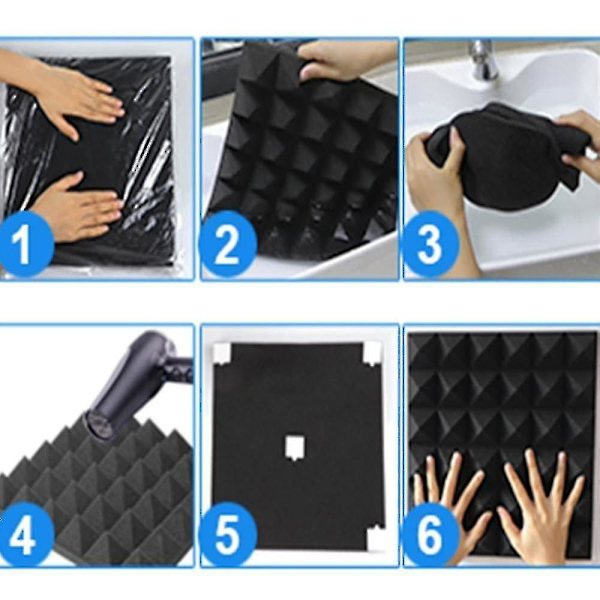 1

2

3

4

5

6