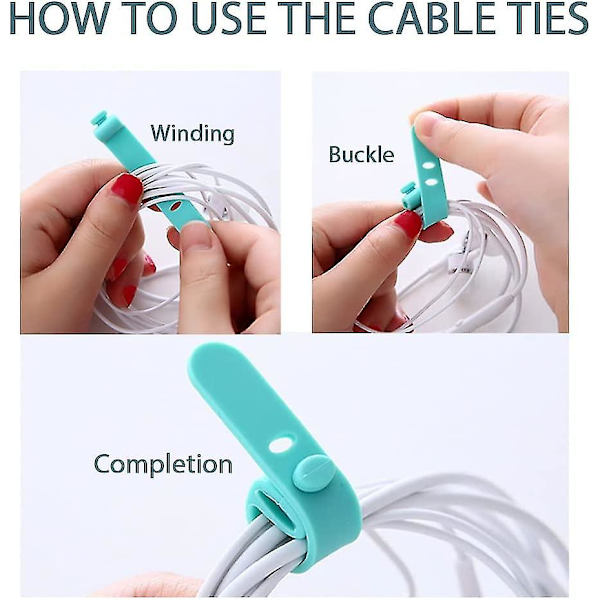 HOW TO USE THE CABLE TIES

Winding

Buckle

Completion