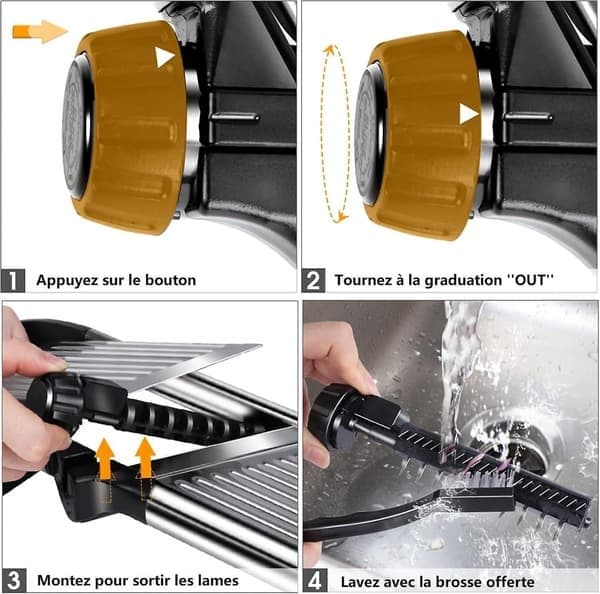 1 Appuyez sur le bouton

2 Tournez à la graduation ''OUT''

3 Montez pour sortir les lames

4 Lavez avec la brosse offerte