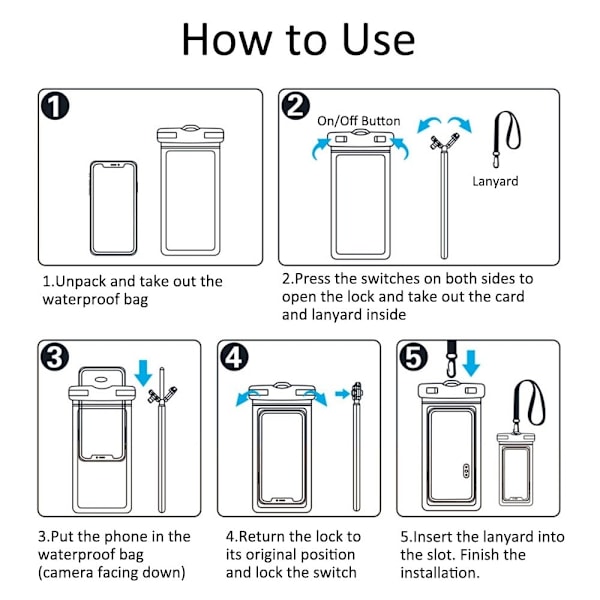 How to Use

1

1.Unpack and take out the waterproof bag

2

On/Off Button

Lanyard

2.Press the switches on both sides to open the lock and take out the card and lanyard inside

3

3.Put the phone in the waterproof bag (camera facing down)

4

4.Return the lock to its original position and lock the switch

5

5.Insert the lanyard into the slot. Finish the installation.