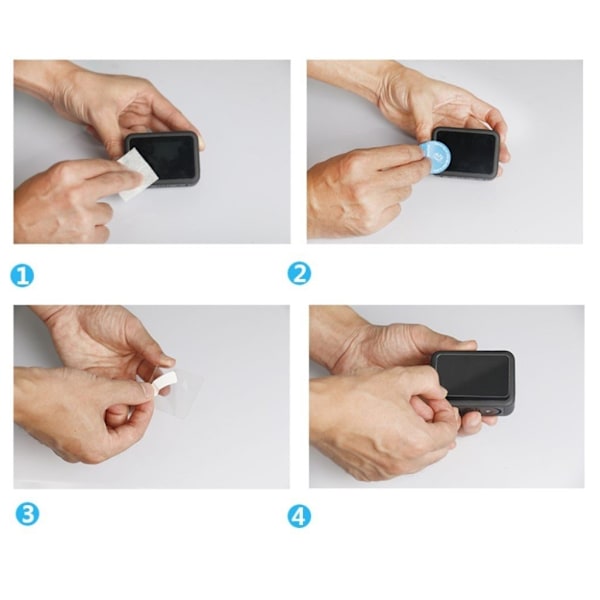 1

2

3

4