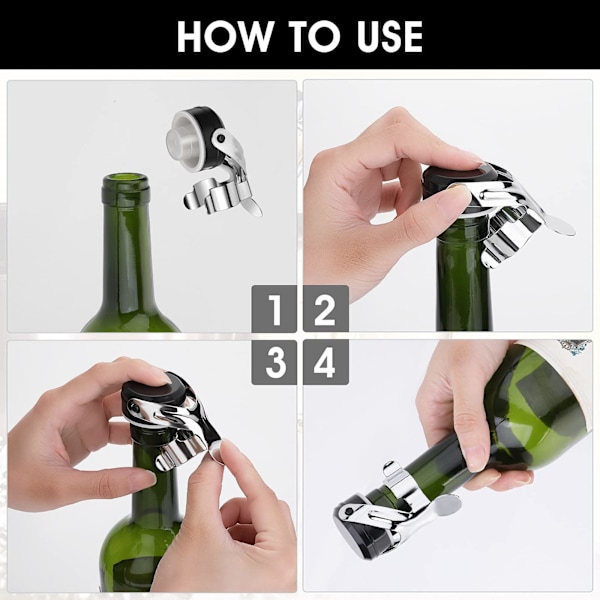 HOW TO USE

1 2
3 4