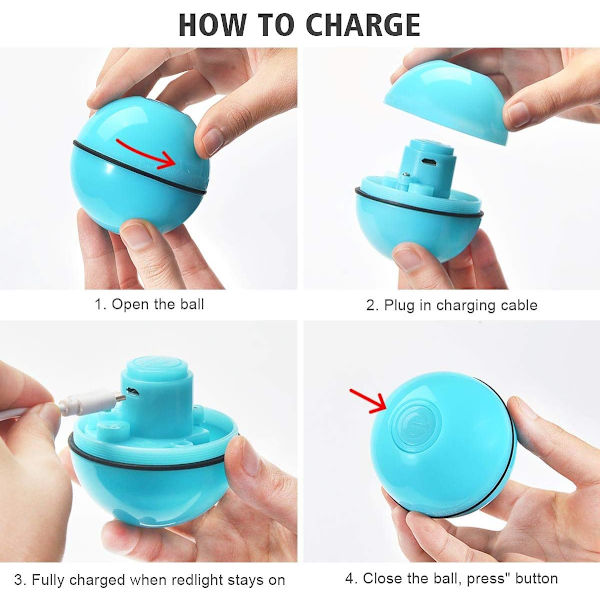 HOW TO CHARGE

1. Open the ball

2. Plug in charging cable

3. Fully charged when redlight stays on

4. Close the ball, press" button