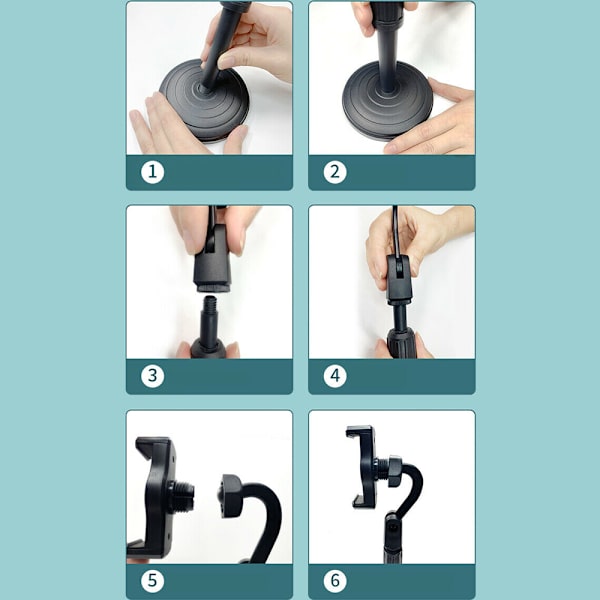 1

2

3

4

5

6