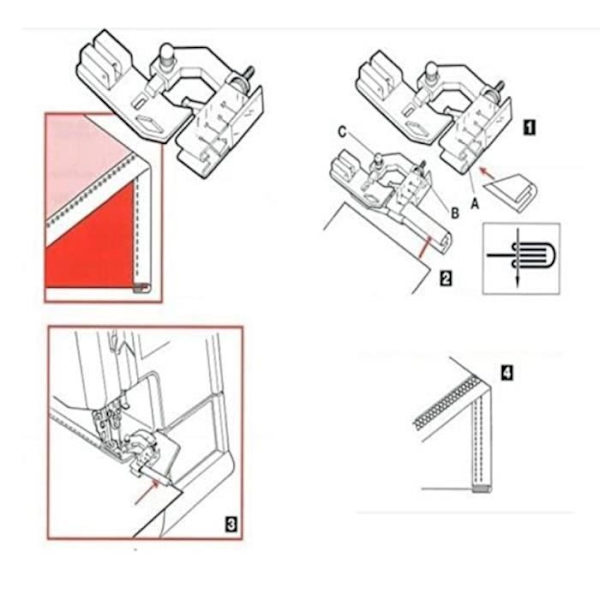 1
C
B
A
2
3
4