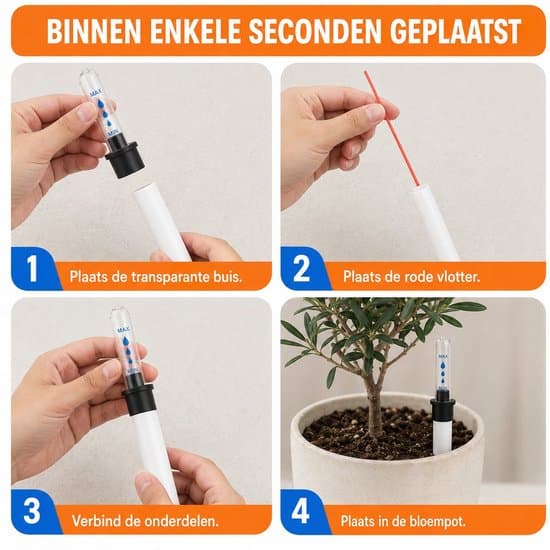 BINNEN ENKELE SECONDEN GEPLAATST

MAX
MIN

1 Plaats de transparante buis.

2 Plaats de rode vlotter.

MAX

3 Verbind de onderdelen.

4 Plaats in de bloempot.