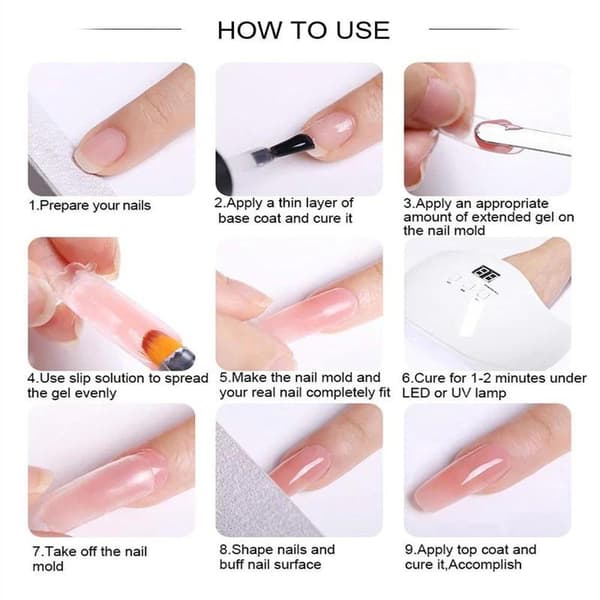 HOW TO USE

1.Prepare your nails

2.Apply a thin layer of base coat and cure it

3.Apply an appropriate amount of extended gel on the nail mold

4.Use slip solution to spread the gel evenly

5.Make the nail mold and your real nail completely fit

6.Cure for 1-2 minutes under LED or UV lamp

7.Take off the nail mold

8.Shape nails and buff nail surface

9.Apply top coat and cure it,Accomplish