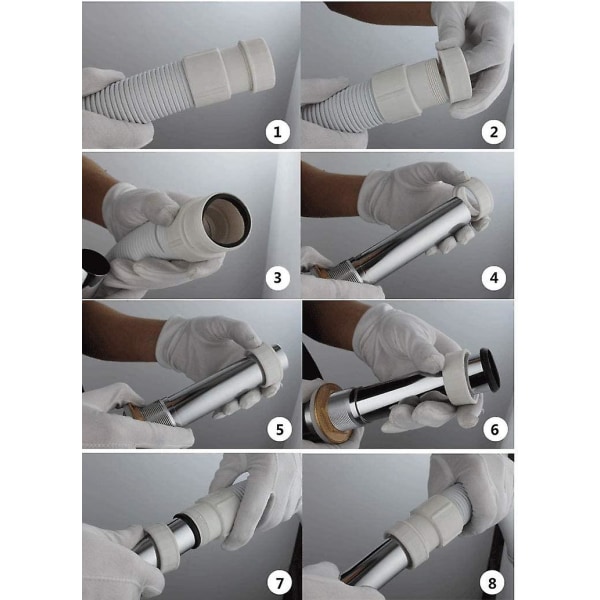 1
2
3
4
5
6
7
8