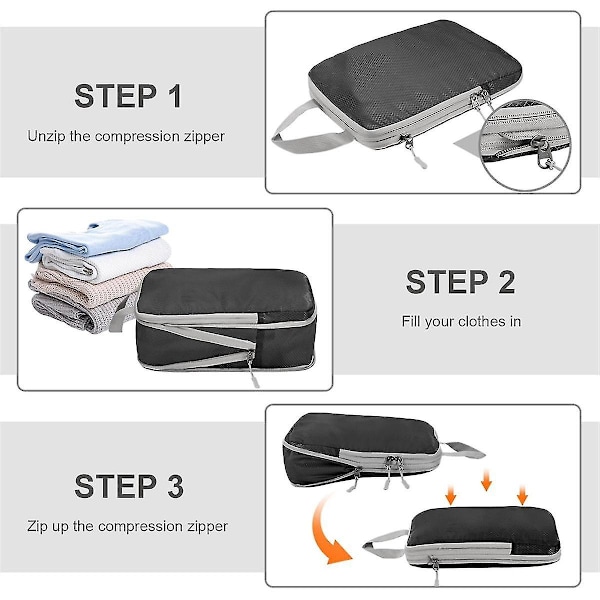 STEP 1
Unzip the compression zipper

STEP 2
Fill your clothes in

STEP 3
Zip up the compression zipper