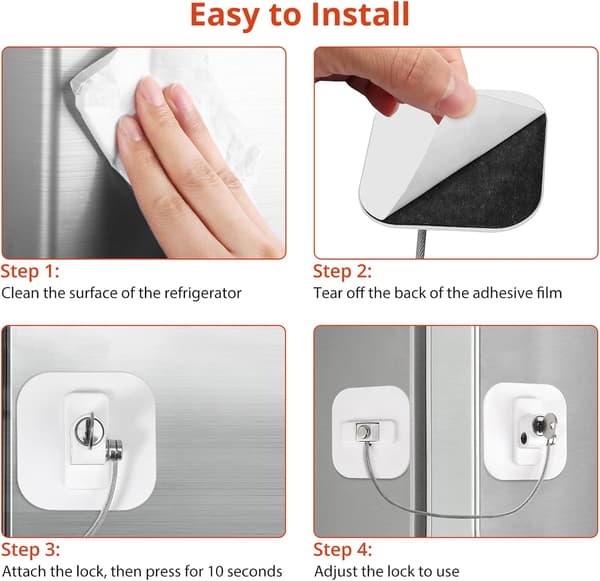 Easy to Install

Step 1:
Clean the surface of the refrigerator

Step 2:
Tear off the back of the adhesive film

Step 3:
Attach the lock, then press for 10 seconds

Step 4:
Adjust the lock to use