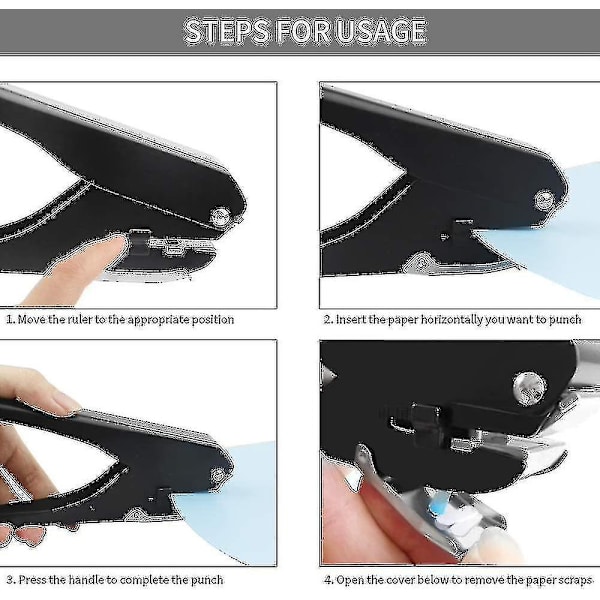 STEPS FOR USAGE

1. Move the ruler to the appropriate position

2. Insert the paper horizontally you want to punch

3. Press the handle to complete the punch

4. Open the cover below to remove the paper scraps