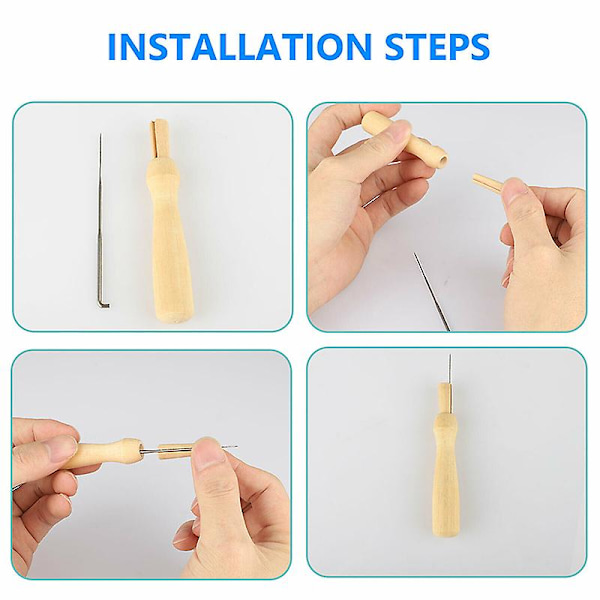 INSTALLATION STEPS