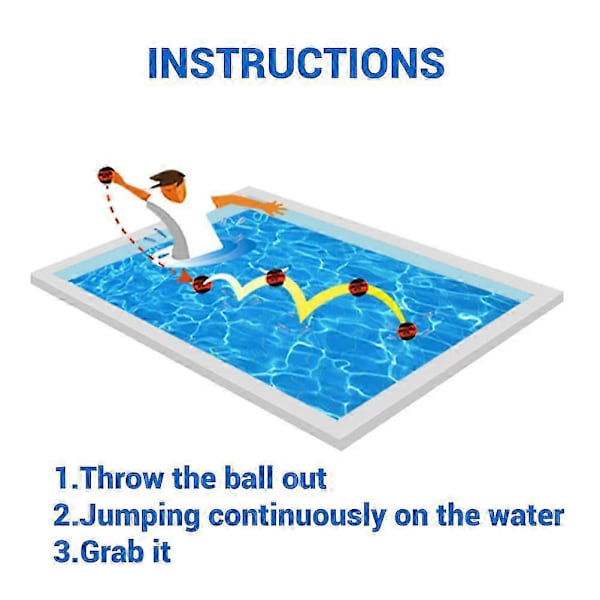 INSTRUCTIONS

1.Throw the ball out
2.Jumping continuously on the water
3.Grab it