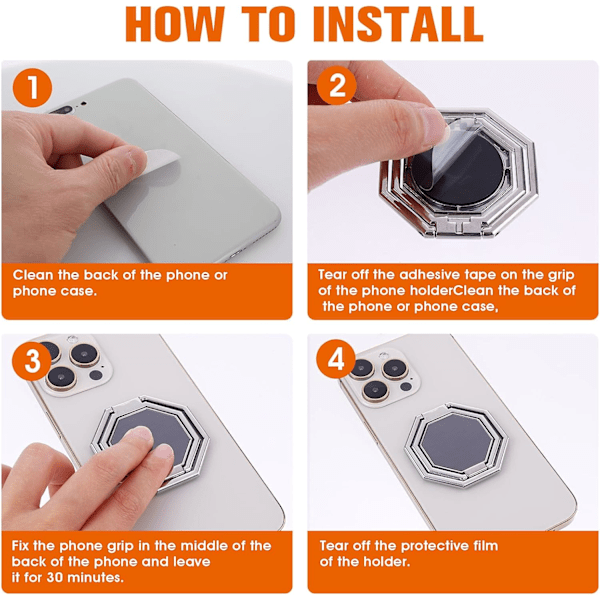 HOW TO INSTALL

1

Clean the back of the phone or phone case.

2

Tear off the adhesive tape on the grip of the phone holderClean the back of the phone or phone case,

3

Fix the phone grip in the middle of the back of the phone and leave it for 30 minutes.

4

Tear off the protective film of the holder.