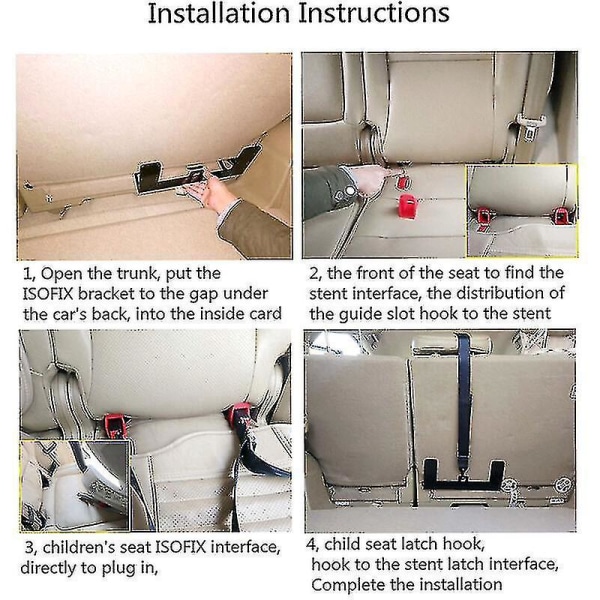 Installation Instructions

1, Open the trunk, put the ISOFIX bracket to the gap under the car's back, into the inside card

2, the front of the seat to find the stent interface, the distribution of the guide slot hook to the stent

3, children's seat ISOFIX interface, directly to plug in,

4, child seat latch hook, hook to the stent latch interface, Complete the installation