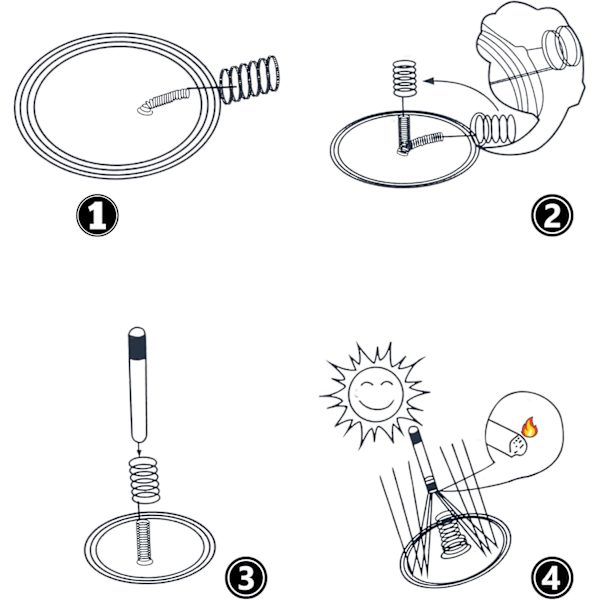 1

2

3

4