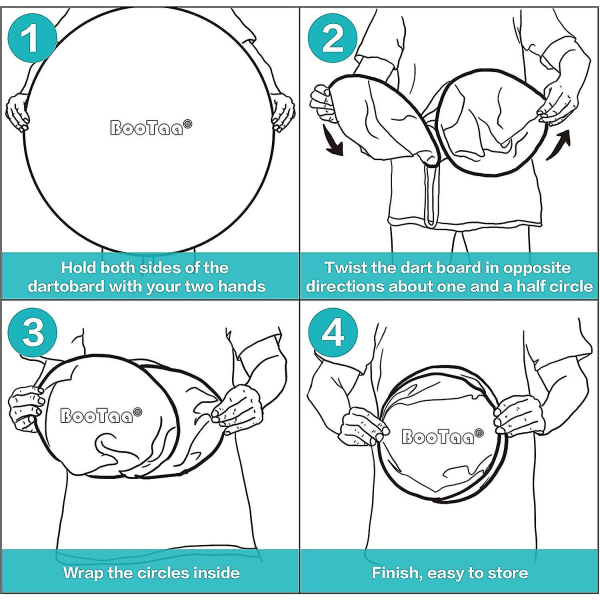 1

BooTaa®

Hold both sides of the dartobard with your two hands

2

Twist the dart board in opposite directions about one and a half circle

3

BooTaa®

Wrap the circles inside

4

BooTaa®

Finish, easy to store