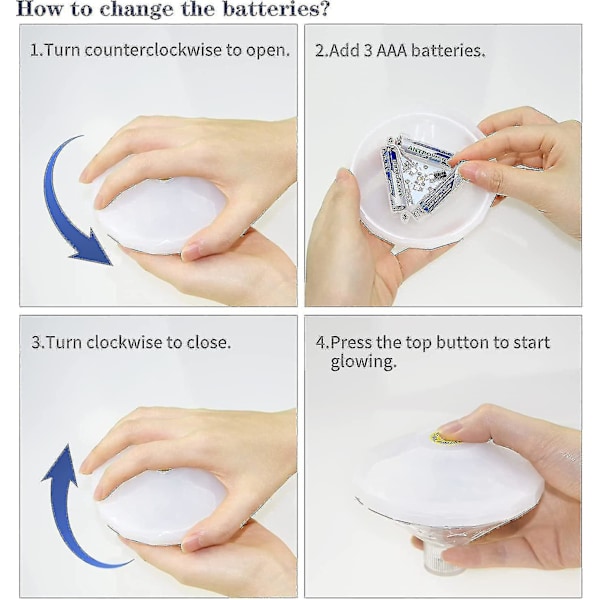 How to change the batteries?

1.Turn counterclockwise to open.

2.Add 3 AAA batteries.

3.Turn clockwise to close.

4.Press the top button to start glowing.