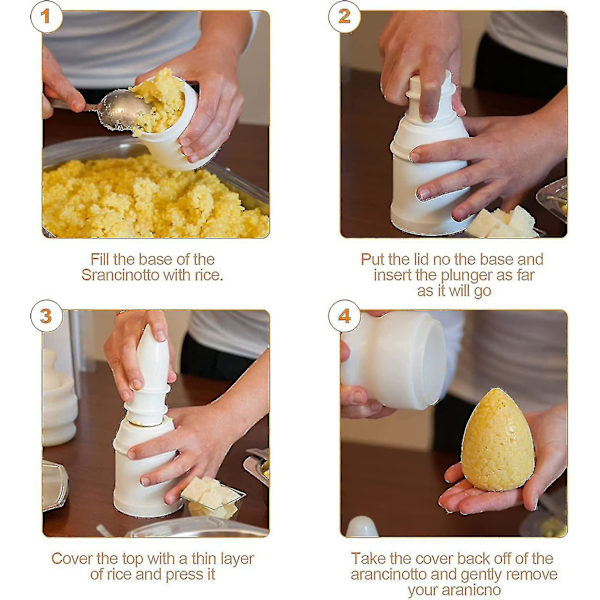 1

Fill the base of the Srancinotto with rice.

2

Put the lid no the base and insert the plunger as far as it will go

3

Cover the top with a thin layer of rice and press it

4

Take the cover back off of the arancinotto and gently remove your aranicno