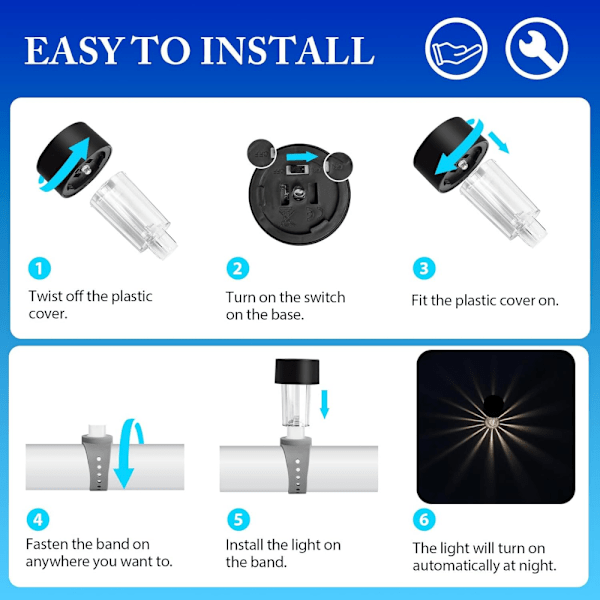 EASY TO INSTALL

1
Twist off the plastic cover.

2
Turn on the switch on the base.

3
Fit the plastic cover on.

4
Fasten the band on anywhere you want to.

5
Install the light on the band.

6
The light will turn on automatically at night.