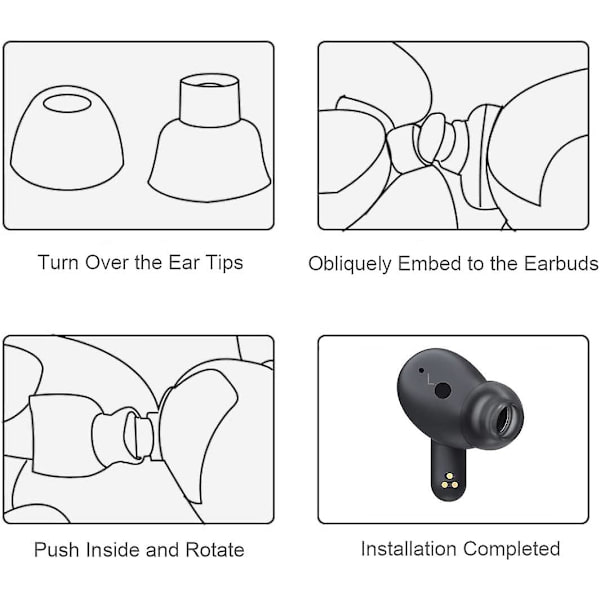 Turn Over the Ear Tips

Obliquely Embed to the Earbuds

Push Inside and Rotate

Installation Completed