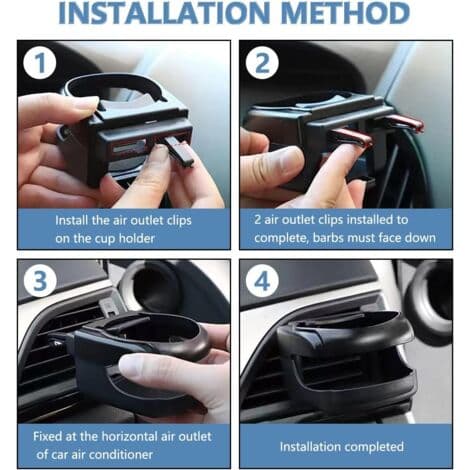 INSTALLATION METHOD

1

Install the air outlet clips on the cup holder

2

2 air outlet clips installed to complete, barbs must face down

3

Fixed at the horizontal air outlet of car air conditioner

4

Installation completed