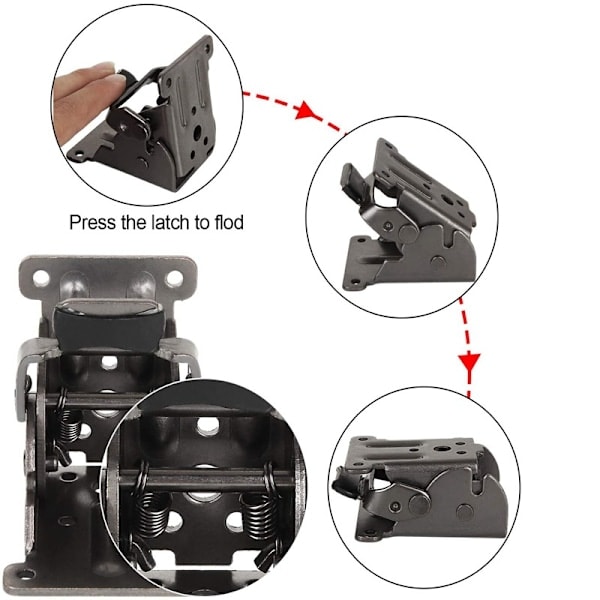 Press the latch to flod