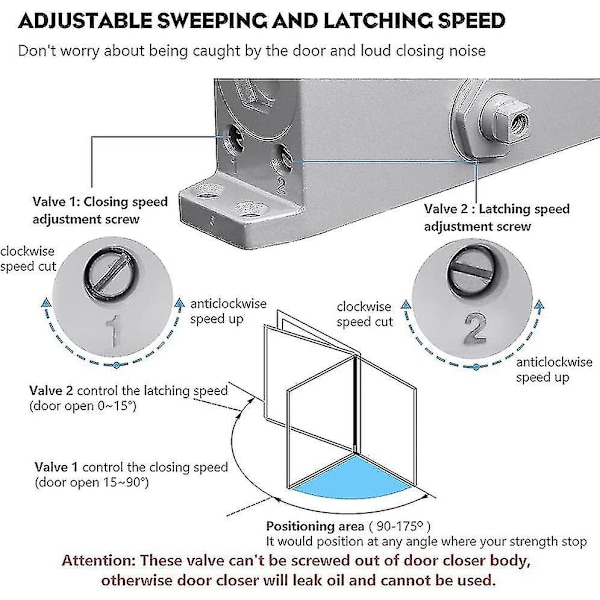 ADJUSTABLE SWEEPING AND LATCHING SPEED

Don't worry about being caught by the door and loud closing noise

1

2

Valve 1: Closing speed adjustment screw

Valve 2 : Latching speed adjustment screw

clockwise speed cut

1

anticlockwise speed up

clockwise speed cut

2

anticlockwise speed up

Valve 2 control the latching speed (door open 0~15°)

Valve 1 control the closing speed (door open 15~90°)

Positioning area ( 90-175° )
It would position at any angle where your strength stop

Attention: These valve can't be screwed out of door closer body, otherwise door closer will leak oil and cannot be used.