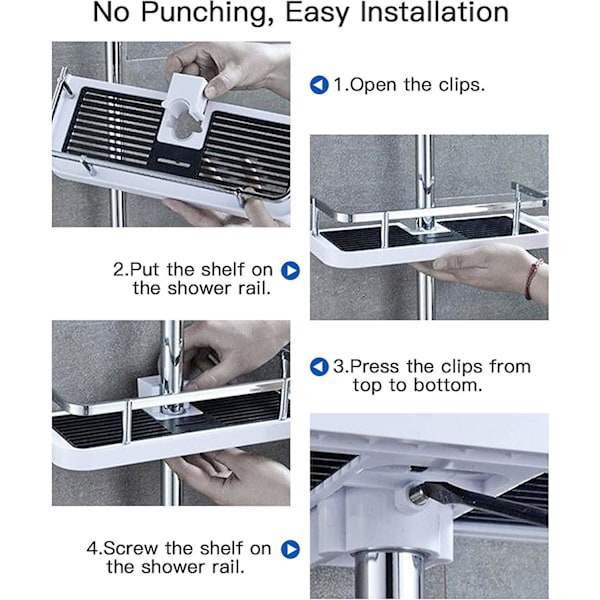 No Punching, Easy Installation

1.Open the clips.

2.Put the shelf on the shower rail.

3.Press the clips from top to bottom.

4.Screw the shelf on the shower rail.