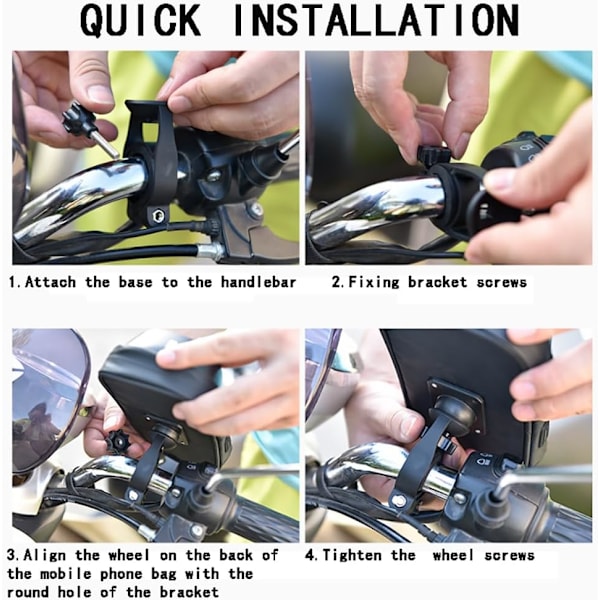 QUICK INSTALLATION

1.Attach the base to the handlebar

2.Fixing bracket screws

3.Align the wheel on the back of the mobile phone bag with the round hole of the bracket

4.Tighten the wheel screws