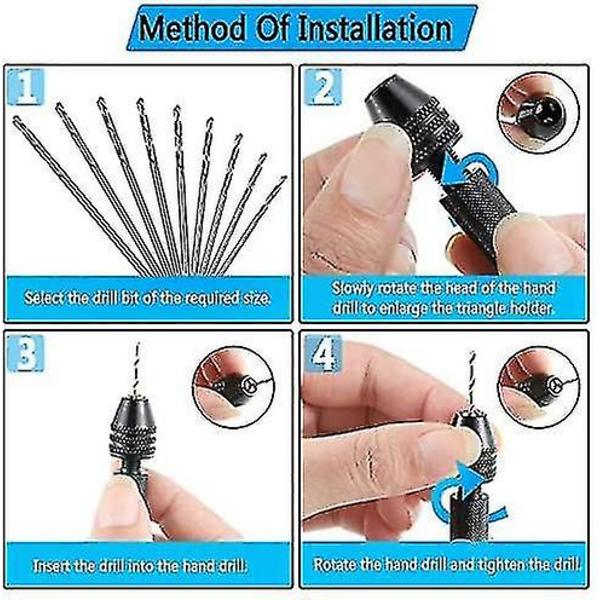 Method Of Installation

1

Select the drill bit of the required size.

2

Slowly rotate the head of the hand drill to enlarge the triangle holder.

3

Insert the drill into the hand drill.

4

Rotate the hand drill and tighten the drill.