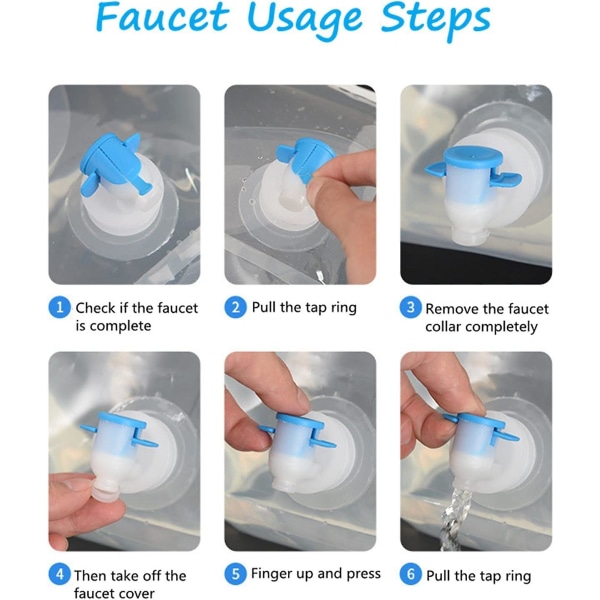 Faucet Usage Steps

1 Check if the faucet is complete

2 Pull the tap ring

3 Remove the faucet collar completely

4 Then take off the faucet cover

5 Finger up and press

6 Pull the tap ring