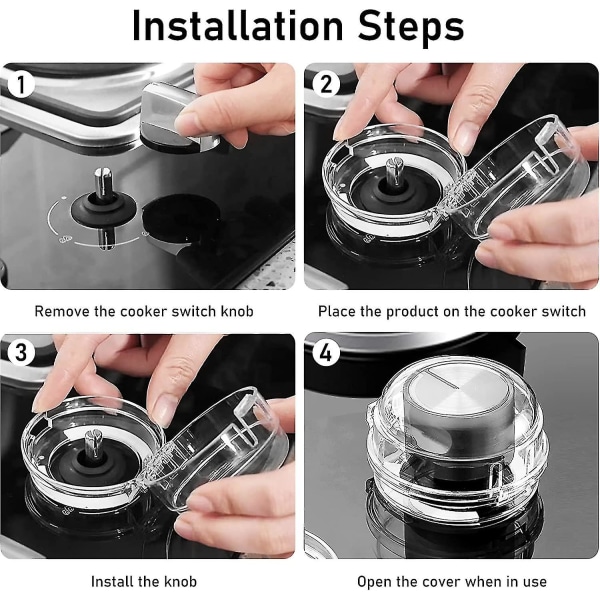 Installation Steps

1

Remove the cooker switch knob

2

Place the product on the cooker switch

3

Install the knob

4

Open the cover when in use