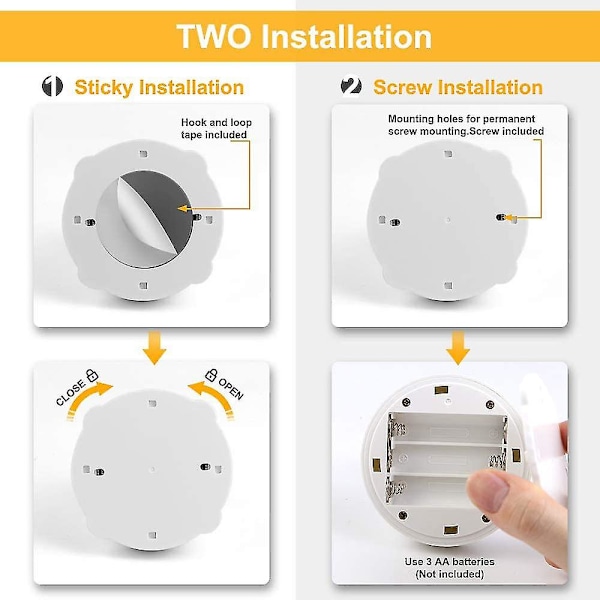 TWO Installation

1 Sticky Installation

Hook and loop tape included

CLOSE

OPEN

2 Screw Installation

Mounting holes for permanent screw mounting.Screw included

Use 3 AA batteries (Not included)