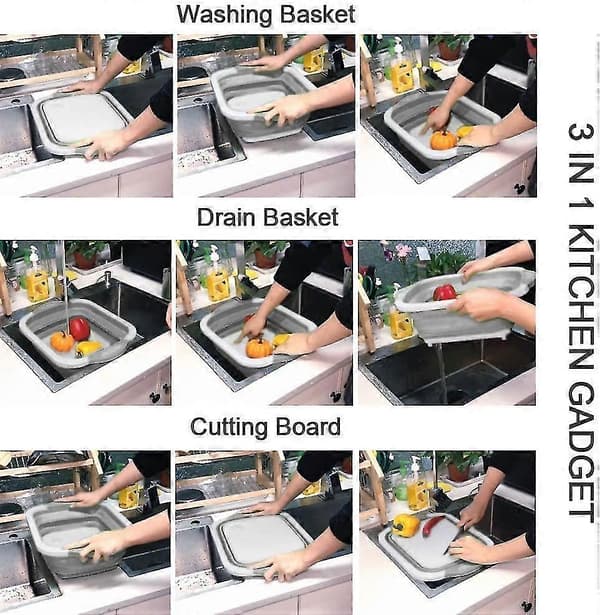 Washing Basket

Drain Basket

Cutting Board

3 IN 1 KITCHEN GADGET