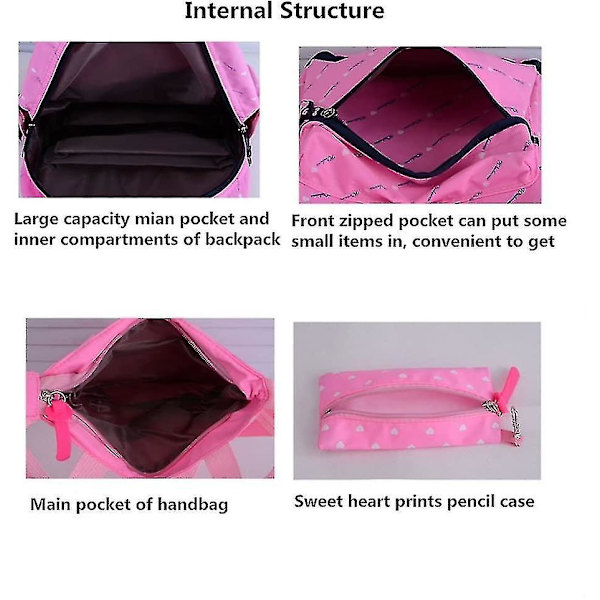 Internal Structure

Large capacity mian pocket and inner compartments of backpack

Front zipped pocket can put some small items in, convenient to get

Main pocket of handbag

Sweet heart prints pencil case