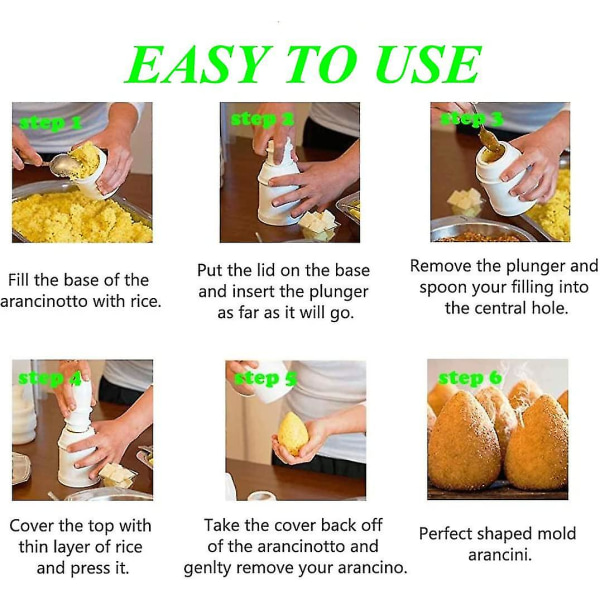 EASY TO USE

step 1

Fill the base of the arancinotto with rice.

step 2

Put the lid on the base and insert the plunger as far as it will go.

step 3

Remove the plunger and spoon your filling into the central hole.

step 4

Cover the top with thin layer of rice and press it.

step 5

Take the cover back off of the arancinotto and genlty remove your arancino.

step 6

Perfect shaped mold arancini.