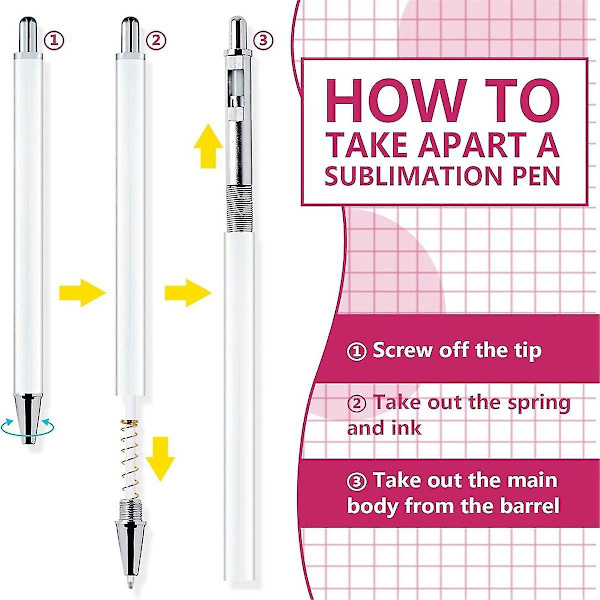 ① ② ③

HOW TO TAKE APART A SUBLIMATION PEN

① Screw off the tip

② Take out the spring and ink

③ Take out the main body from the barrel