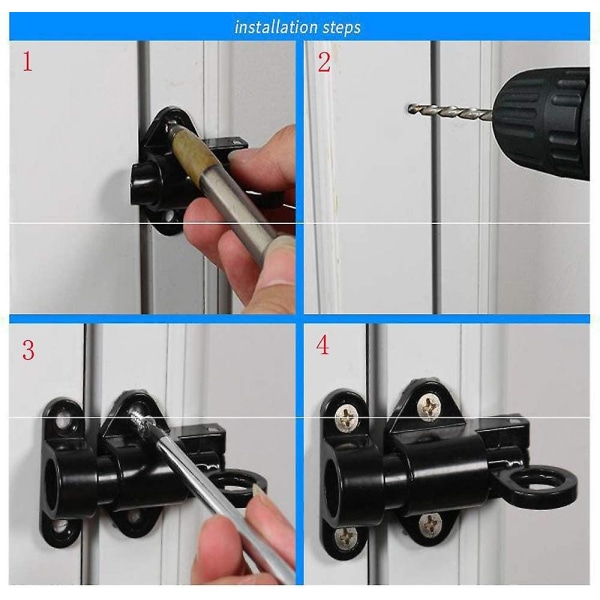 installation steps

1

2

3

4