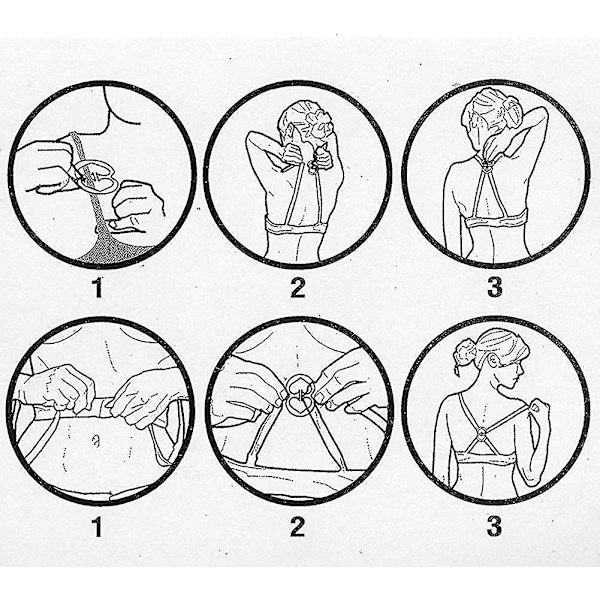 1
2
3
1
2
3