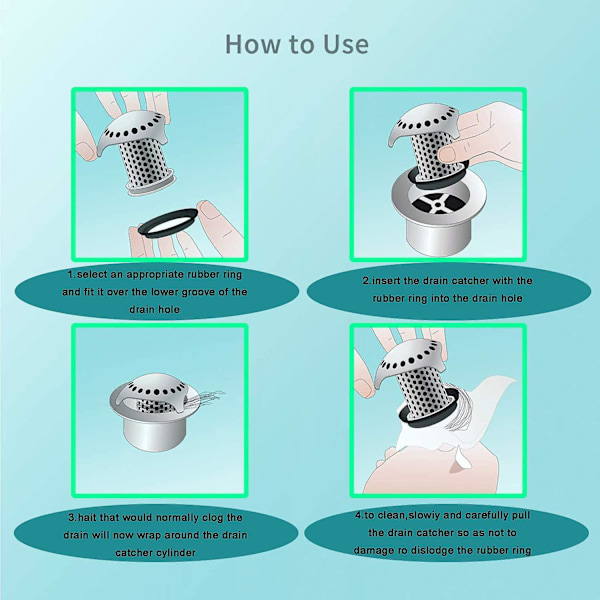 How to Use

1.select an appropriate rubber ring and fit it over the lower groove of the drain hole

2.insert the drain catcher with the rubber ring into the drain hole

3.hait that would normally clog the drain will now wrap around the drain catcher cylinder

4.to clean,slowiy and carefully pull the drain catcher so as not to damage ro dislodge the rubber ring