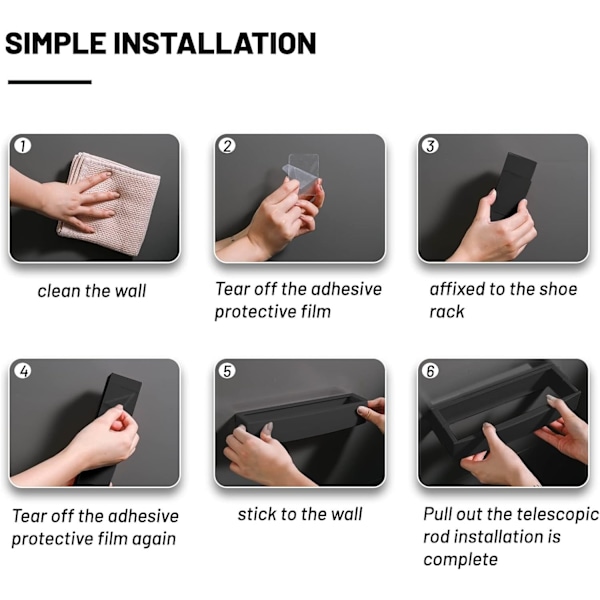 SIMPLE INSTALLATION

1

clean the wall

2

Tear off the adhesive protective film

3

affixed to the shoe rack

4

Tear off the adhesive protective film again

5

stick to the wall

6

Pull out the telescopic rod installation is complete