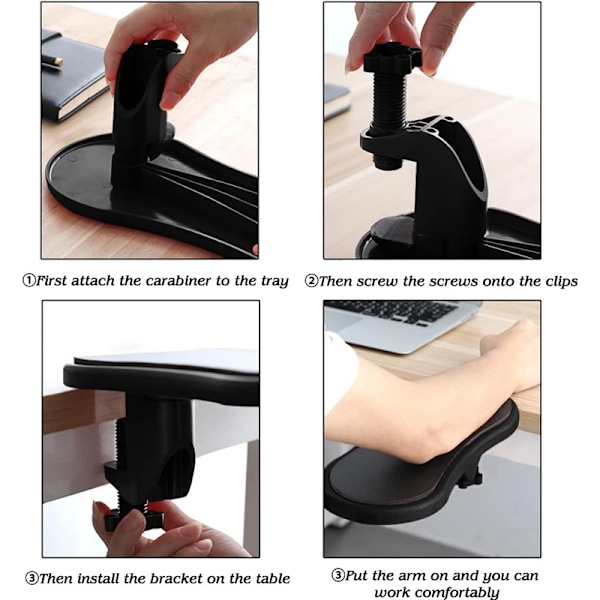 ①First attach the carabiner to the tray

②Then screw the screws onto the clips

③Then install the bracket on the table

③Put the arm on and you can work comfortably