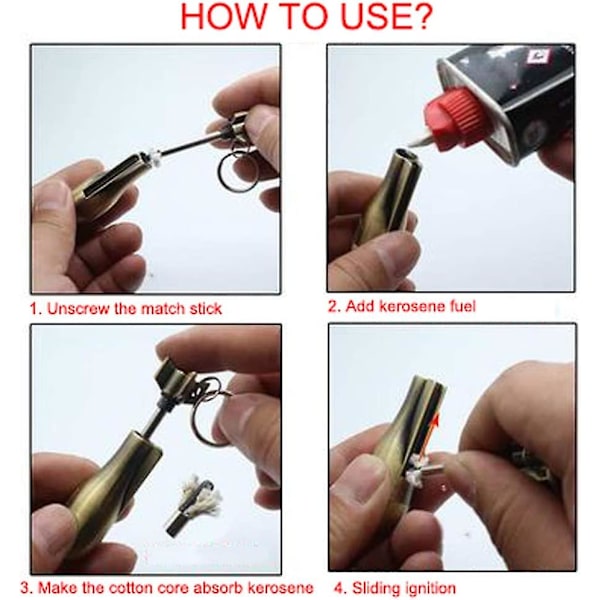 HOW TO USE?

1. Unscrew the match stick

2. Add kerosene fuel

3. Make the cotton core absorb kerosene

4. Sliding ignition