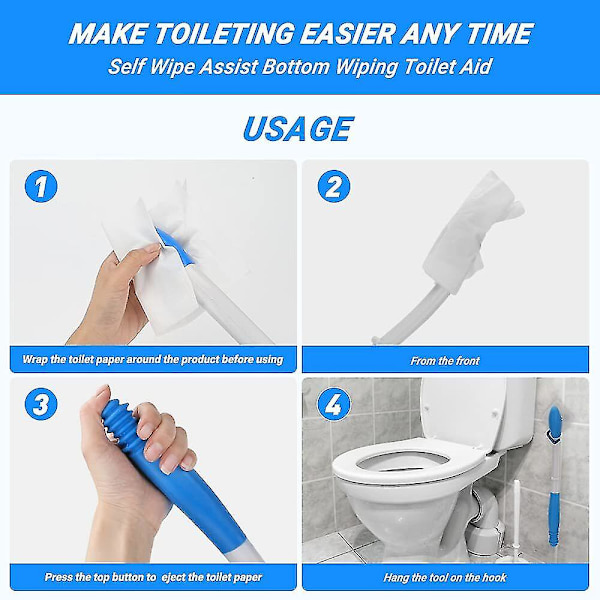 MAKE TOILETING EASIER ANY TIME
Self Wipe Assist Bottom Wiping Toilet Aid

USAGE

1
Wrap the toilet paper around the product before using

2
From the front

3
Press the top button to eject the toilet paper

4
Hang the tool on the hook