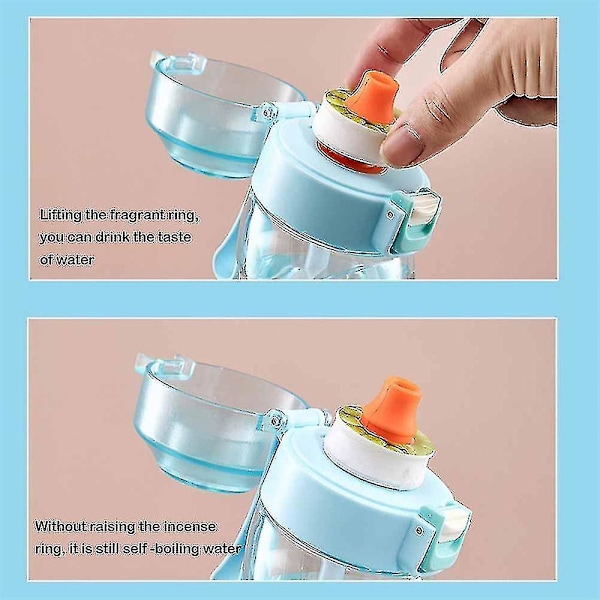 Lifting the fragrant ring, you can drink the taste of water

Without raising the incense ring, it is still self -boiling water